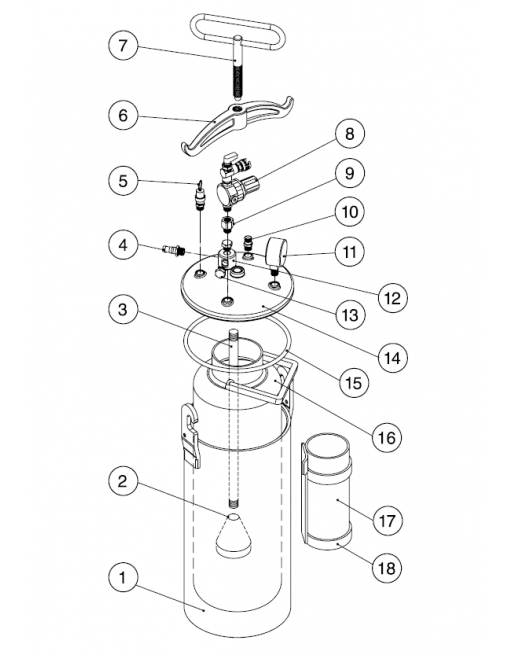 7
6
8
5
9
10
4
11
12
13
3
14
15
16
2
17
18
1